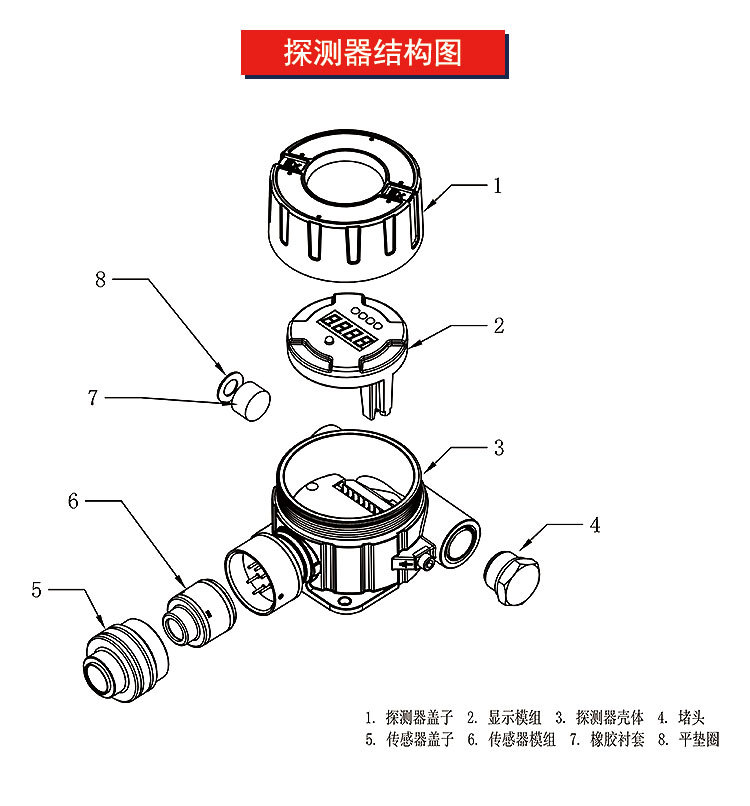 探测器结构图

1

8

2

7

3

6

4

5

1. 探测器盖子 2. 显示模组 3. 探测器壳体 4. 堵头
5. 传感器盖子 6. 传感器模组 7. 橡胶衬套 8. 平垫圈