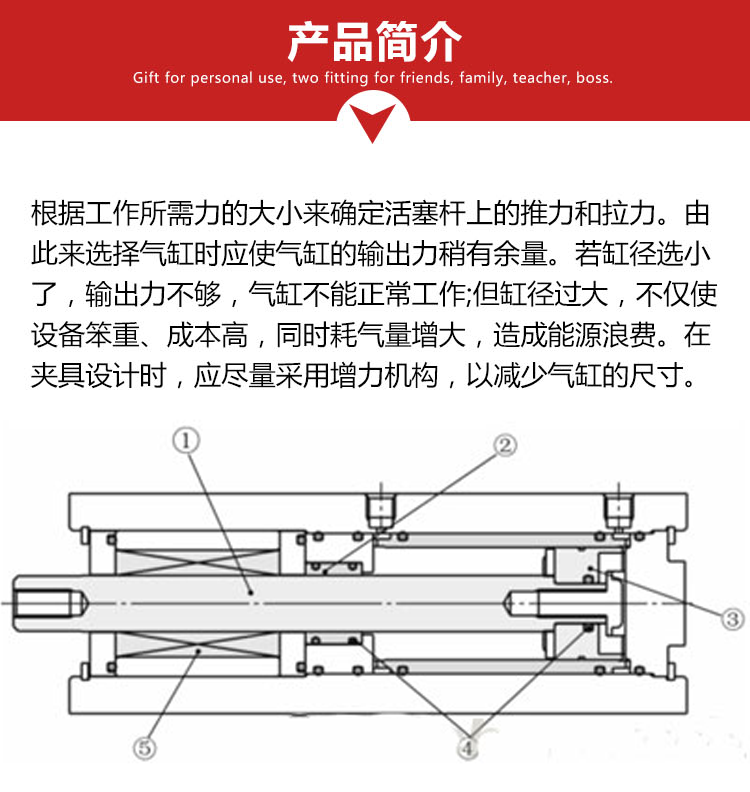 产品简介

Gift for personal use, two fitting for friends, family, teacher, boss.

根据工作所需力的大小来确定活塞杆上的推力和拉力。由此来选择气缸时应使气缸的输出力稍有余量。若缸径选小了，输出力不够，气缸不能正常工作;但缸径过大，不仅使设备笨重、成本高，同时耗气量增大，造成能源浪费。在夹具设计时，应尽量采用增力机构，以减少气缸的尺寸。

①
②
③
④
⑤