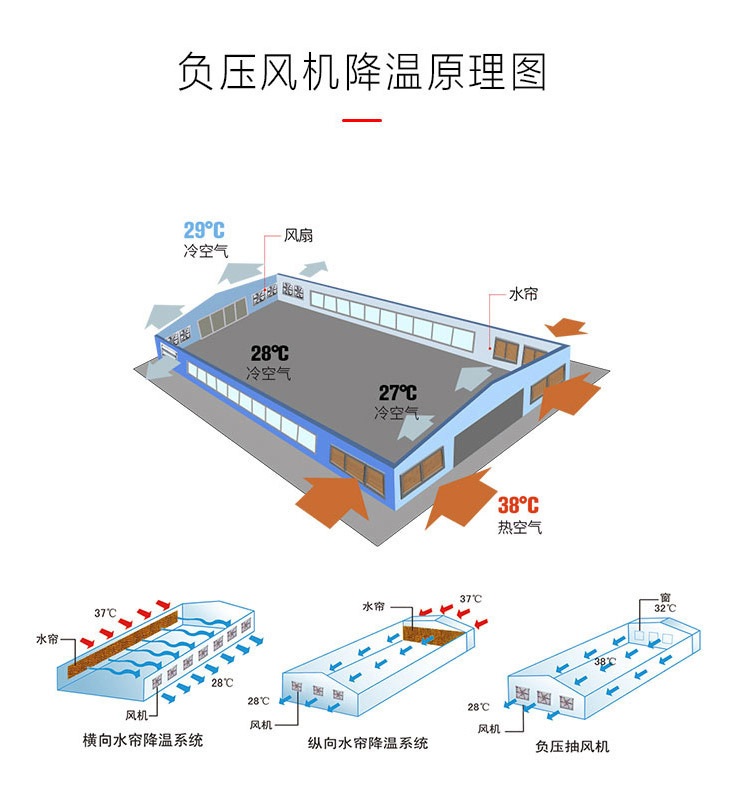 负压风机降温原理图

29℃
冷空气

风扇

水帘

28℃
冷空气

27℃
冷空气

38℃
热空气

37℃
水帘
28℃
风机
横向水帘降温系统

水帘
37℃
28℃
风机
纵向水帘降温系统

窗
32℃
38℃
28℃
风机
负压抽风机