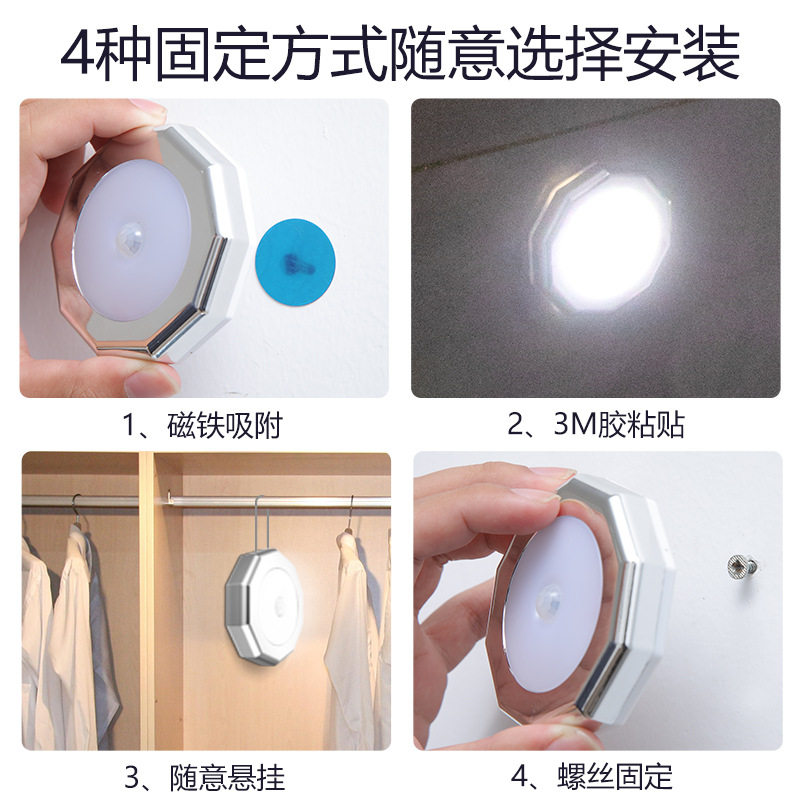 4种固定方式随意选择安装

1、磁铁吸附

2、3M胶粘贴

3、随意悬挂

4、螺丝固定