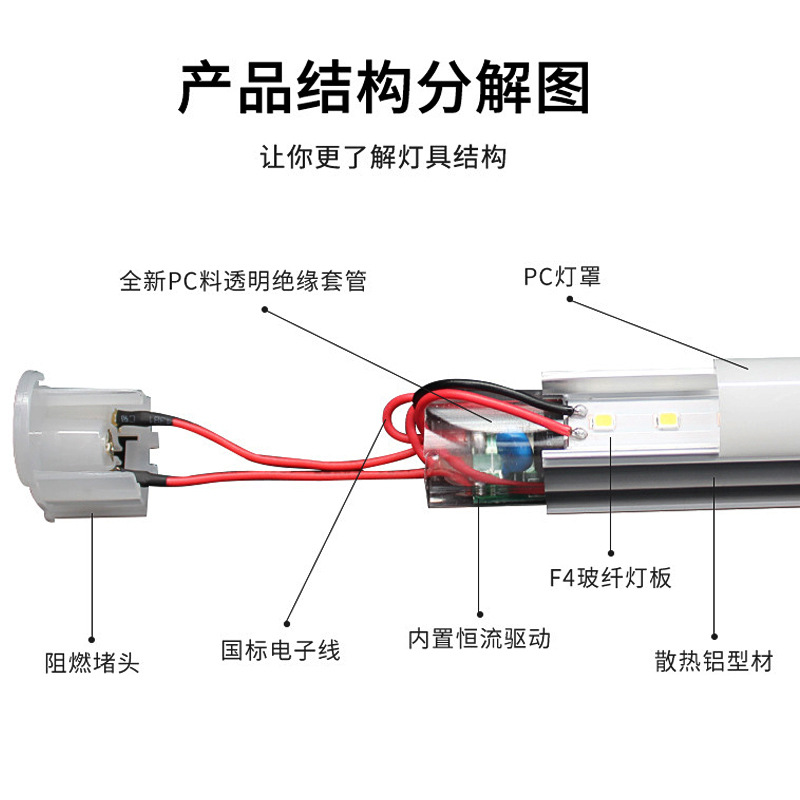 产品结构分解图

让你更了解灯具结构

全新PC料透明绝缘套管

PC灯罩

F4玻纤灯板

阻燃堵头

国标电子线

内置恒流驱动

散热铝型材