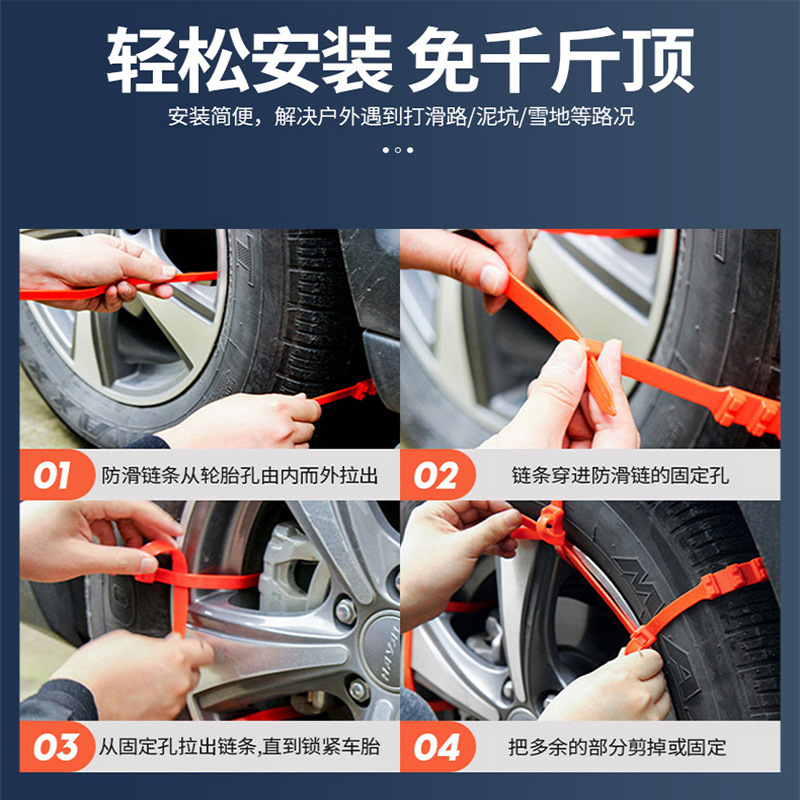 轻松安装 免千斤顶

安装简便，解决户外遇到打滑路/泥坑/雪地等路况

01 防滑链条从轮胎孔由内而外拉出

02 链条穿进防滑链的固定孔

03 从固定孔拉出链条,直到锁紧车胎

04 把多余的部分剪掉或固定