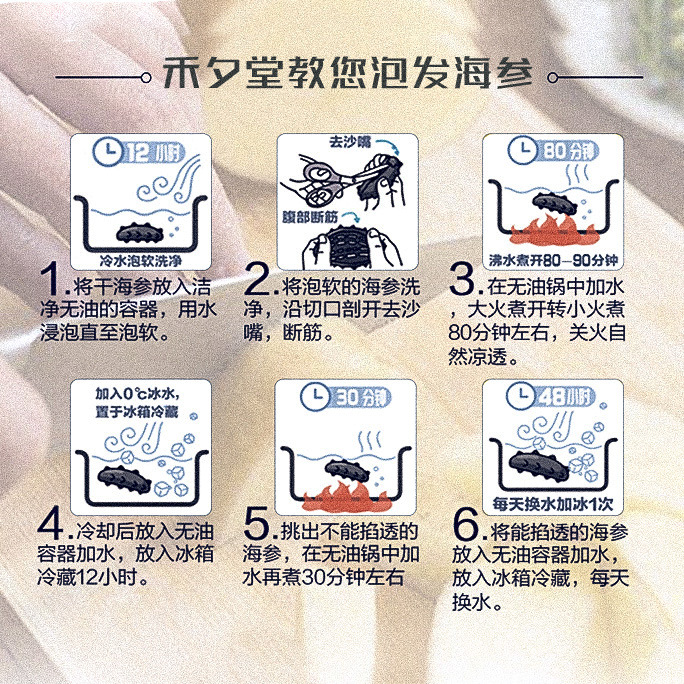 禾夕堂教您泡发海参

12小时

冷水泡软洗净

1.将干海参放入洁净无油的容器，用水浸泡直至泡软。

去沙嘴

腹部断筋

2.将泡软的海参洗净，沿切口剖开去沙嘴，断筋。

80分钟

沸水煮开80—90分钟

3.在无油锅中加水，大火煮开转小火煮80分钟左右，关火自然凉透。

加入0℃冰水，置于冰箱冷藏

4.冷却后放入无油容器加水，放入冰箱冷藏12小时。

30分钟

5.挑出不能掐透的海参，在无油锅中加水再煮30分钟左右

48小时

每天换水加冰1次

6.将能掐透的海参放入无油容器加水，放入冰箱冷藏，每天换水。