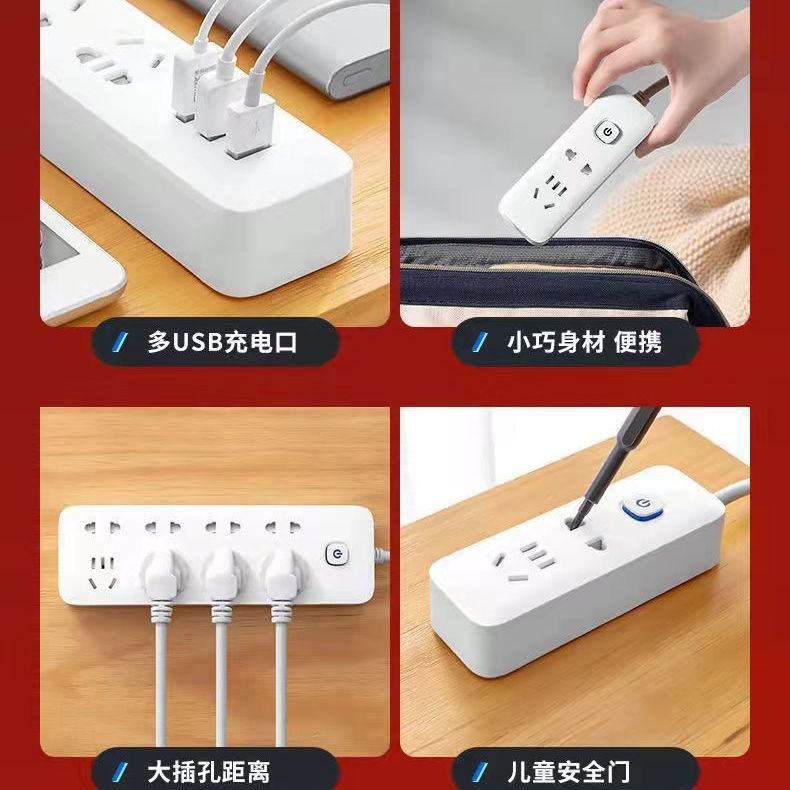 多USB充电口

小巧身材 便携

大插孔距离

儿童安全门