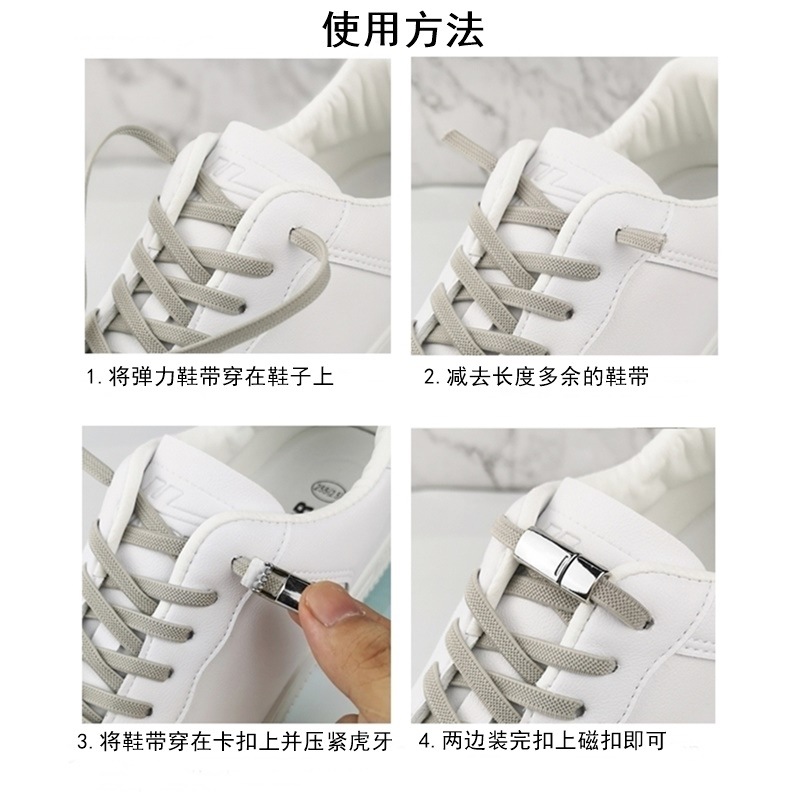 使用方法

1. 将弹力鞋带穿在鞋子上

2. 减去长度多余的鞋带

3. 将鞋带穿在卡扣上并压紧虎牙

4. 两边装完扣上磁扣即可